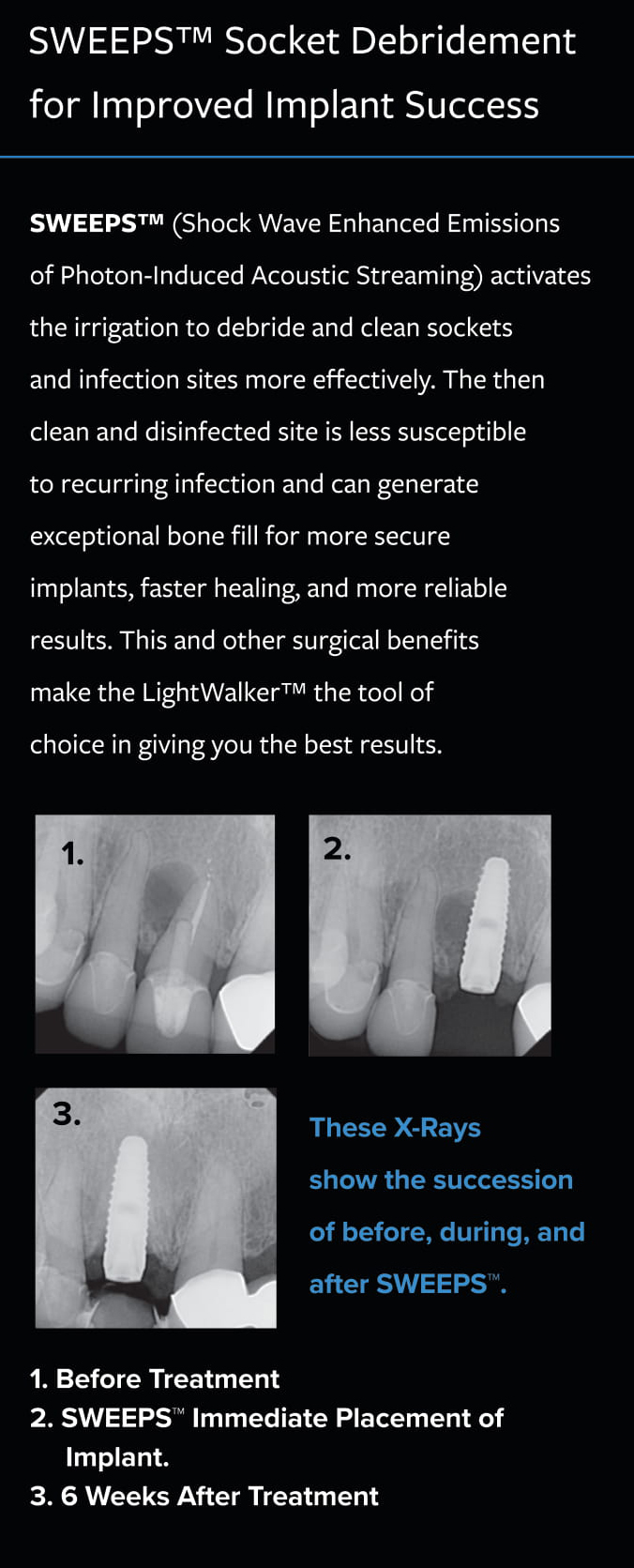 SWEEPS™ Socket Debridement for Improved Implant Success

SWEEPS™ (Shock Wave Enhanced Emissions of Photon-Induced Acoustic Streaming) activates the irrigation to debride and clean sockets and infection sites more effectively. The then clean and disinfected site is less susceptible to recurring infection and can generate exceptional bone fill for more secure implants, faster healing, and more reliable results. This and other surgical benefits make the LightWalker™ the tool of choice in giving you the best results.

1.

2.

3.

These X-Rays show the succession of before, during, and after SWEEPS™.

1. Before Treatment
2. SWEEPS™ Immediate Placement of Implant.
3. 6 Weeks After Treatment